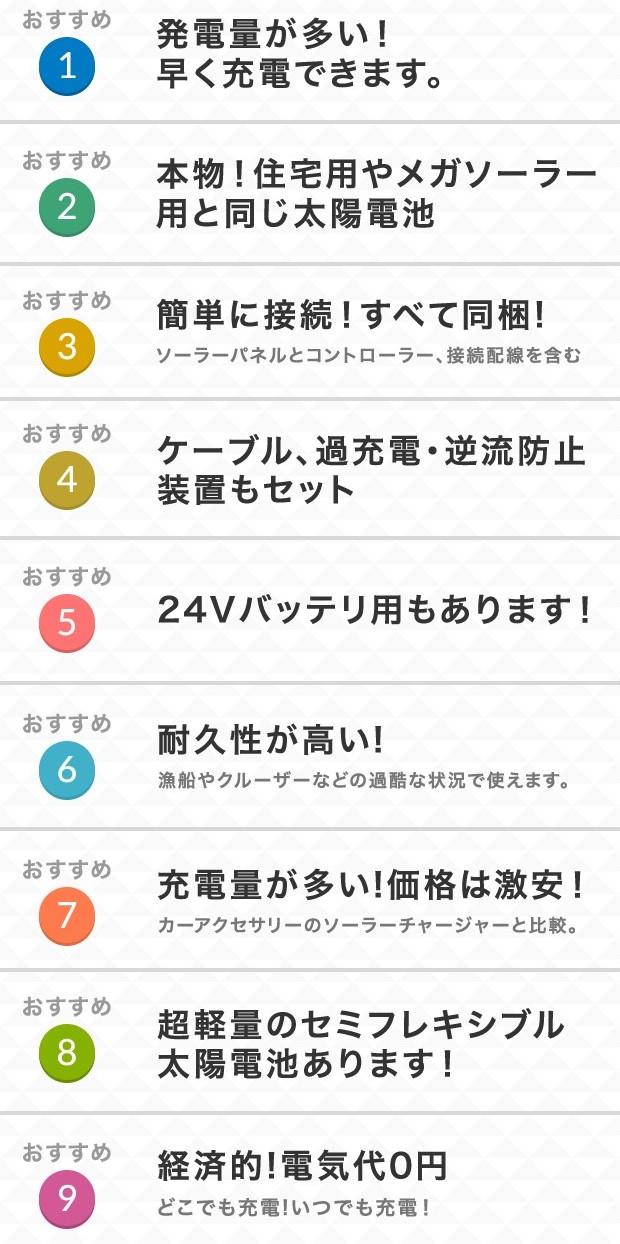 おすすめ
1
発電量が多い！
早く充電できます。

おすすめ
2
本物！住宅用やメガソーラー用と同じ太陽電池

おすすめ
3
簡単に接続！すべて同梱！
ソーラーパネルとコントローラー、接続配線を含む

おすすめ
4
ケーブル、過充電・逆流防止装置もセット

おすすめ
5
24Vバッテリ用もあります！

おすすめ
6
耐久性が高い!
漁船やクルーザーなどの過酷な状況で使えます。

おすすめ
7
充電量が多い!価格は激安！
カーアクセサリーのソーラーチャージャーと比較。

おすすめ
8
超軽量のセミフレキシブル太陽電池あります！

おすすめ
9
経済的!電気代0円
どこでも充電!いつでも充電！