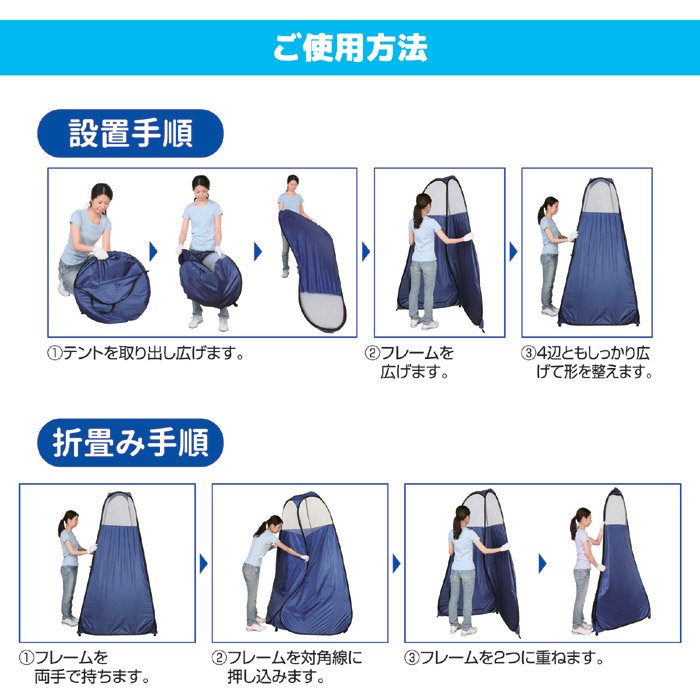 ご使用方法

設置手順

①テントを取り出し広げます。

②フレームを広げます。

③4辺ともしっかり広げて形を整えます。

折畳み手順

①フレームを両手で持ちます。

②フレームを対角線に押し込みます。

③フレームを2つに重ねます。